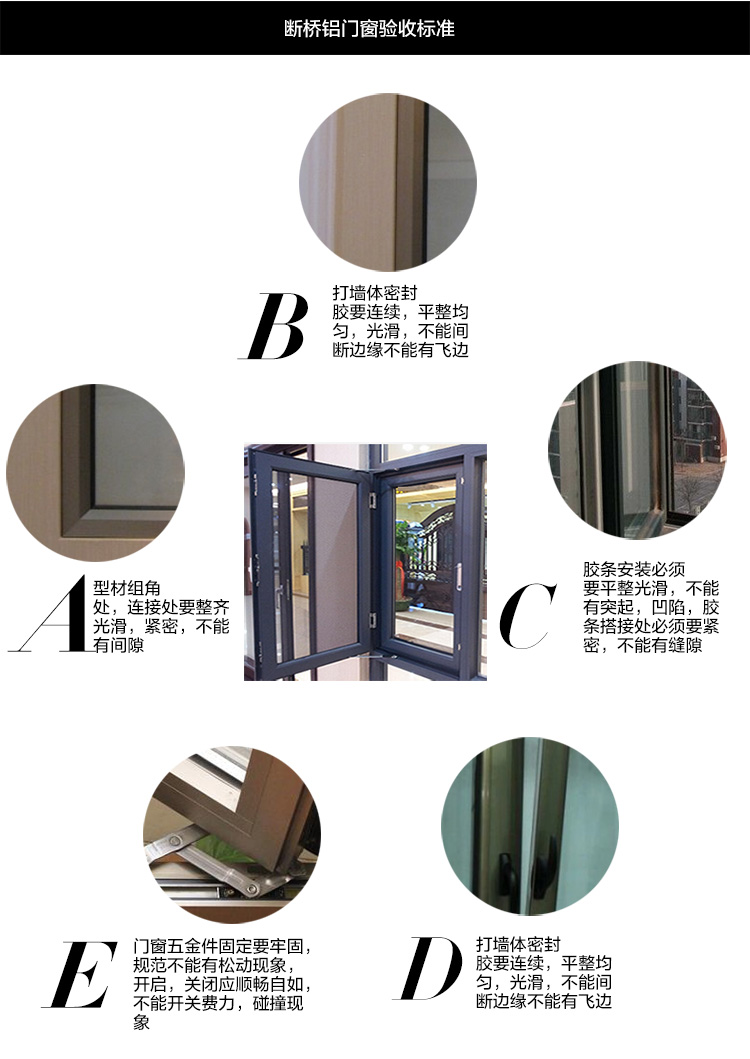 断桥铝门窗验收标准

B 打墙体密封胶要连续，平整均匀，光滑，不能间断边缘不能有飞边

A 型材组角处，连接处要整齐光滑，紧密，不能有间隙

C 胶条安装必须要平整光滑，不能有突起，凹陷，胶条搭接处必须要紧密，不能有缝隙

E 门窗五金件固定要牢固，规范不能有松动现象，开启，关闭应顺畅自如，不能开关费力，碰撞现象

D 打墙体密封胶要连续，平整均匀，光滑，不能间断边缘不能有飞边